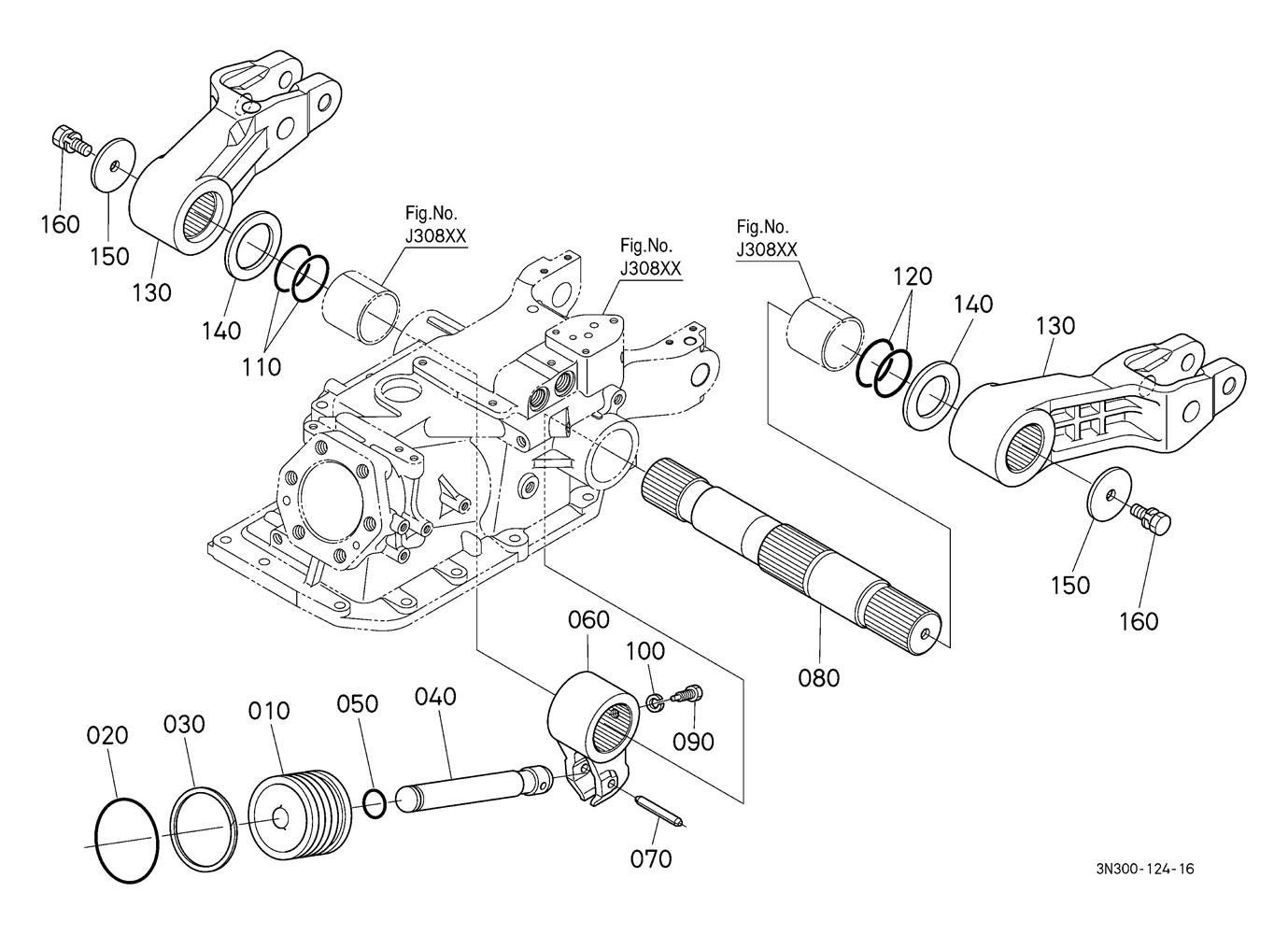 160
150
130
140
110
Fig.No.
J308XX
Fig.No.
J308XX
Fig.No.
J308XX
120
140
130
150
160
080
060
100
090
020
030
010
050
040
070
3N300-124-16